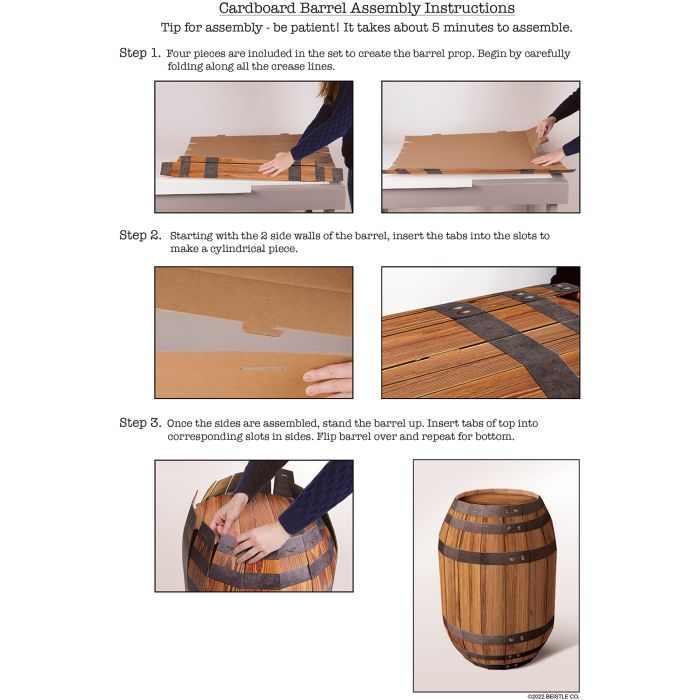 Cardboard Barrel Assembly Instructions

Tip for assembly - be patient! It takes about 5 minutes to assemble.

Step 1. Four pieces are included in the set to create the barrel prop. Begin by carefully folding along all the crease lines.

Step 2. Starting with the 2 side walls of the barrel, insert the tabs into the slots to make a cylindrical piece.

Step 3. Once the sides are assembled, stand the barrel up. Insert tabs of top into corresponding slots in sides. Flip barrel over and repeat for bottom.

©2022 BEISTLE CO.