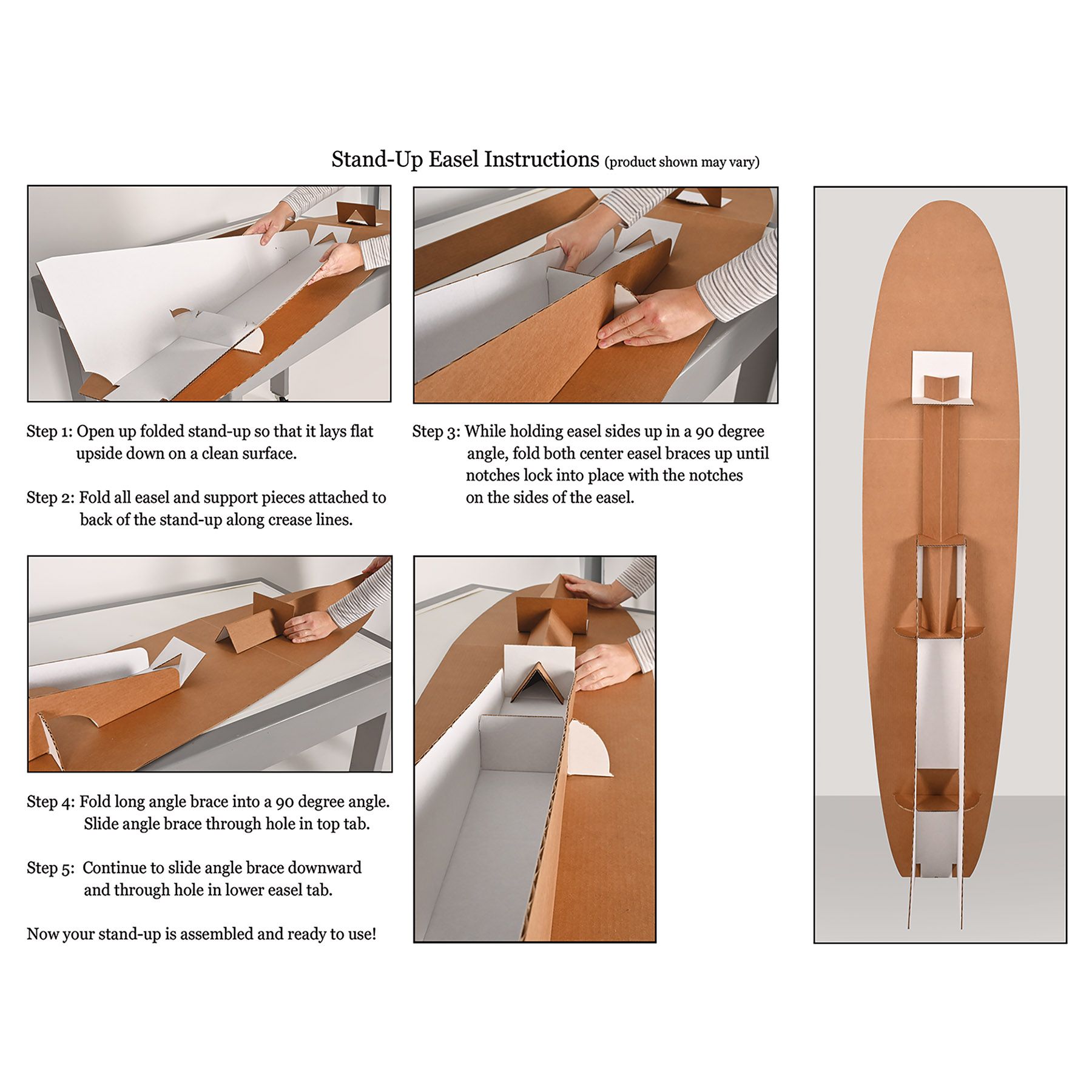 Stand-Up Easel Instructions (product shown may vary)

Step 1: Open up folded stand-up so that it lays flat upside down on a clean surface.

Step 2: Fold all easel and support pieces attached to back of the stand-up along crease lines.

Step 3: While holding easel sides up in a 90 degree angle, fold both center easel braces up until notches lock into place with the notches on the sides of the easel.

Step 4: Fold long angle brace into a 90 degree angle. Slide angle brace through hole in top tab.

Step 5: Continue to slide angle brace downward and through hole in lower easel tab.

Now your stand-up is assembled and ready to use!